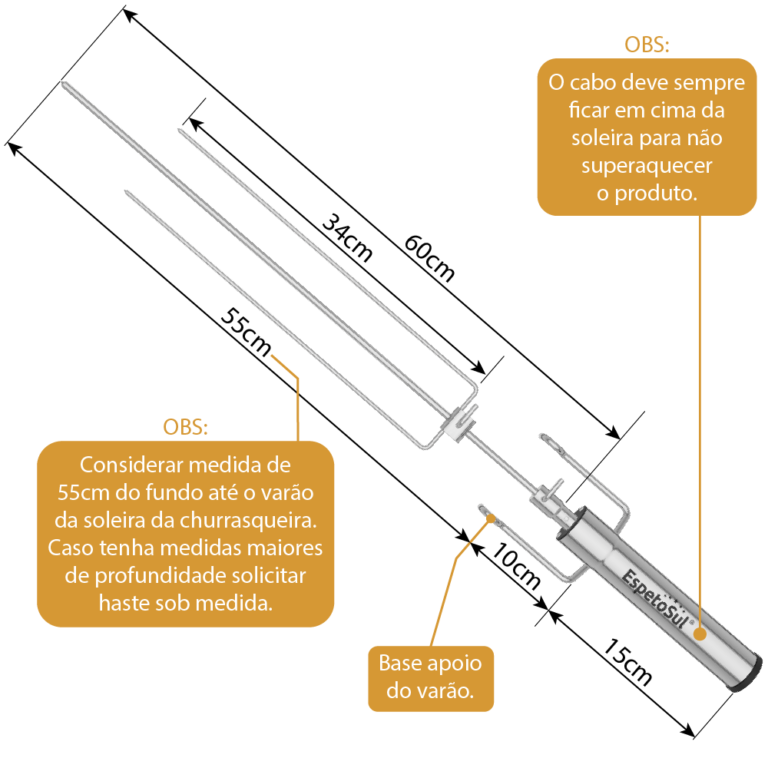 OBS:

O cabo deve sempre ficar em cima da soleira para não superaquecer o produto.

34cm

60cm

55cm

OBS:

Considerar medida de 55cm do fundo até o varão da soleira da churrasqueira. Caso tenha medidas maiores de profundidade solicitar haste sob medida.

10cm

EspetoSul®

15cm

Base apoio do varão.